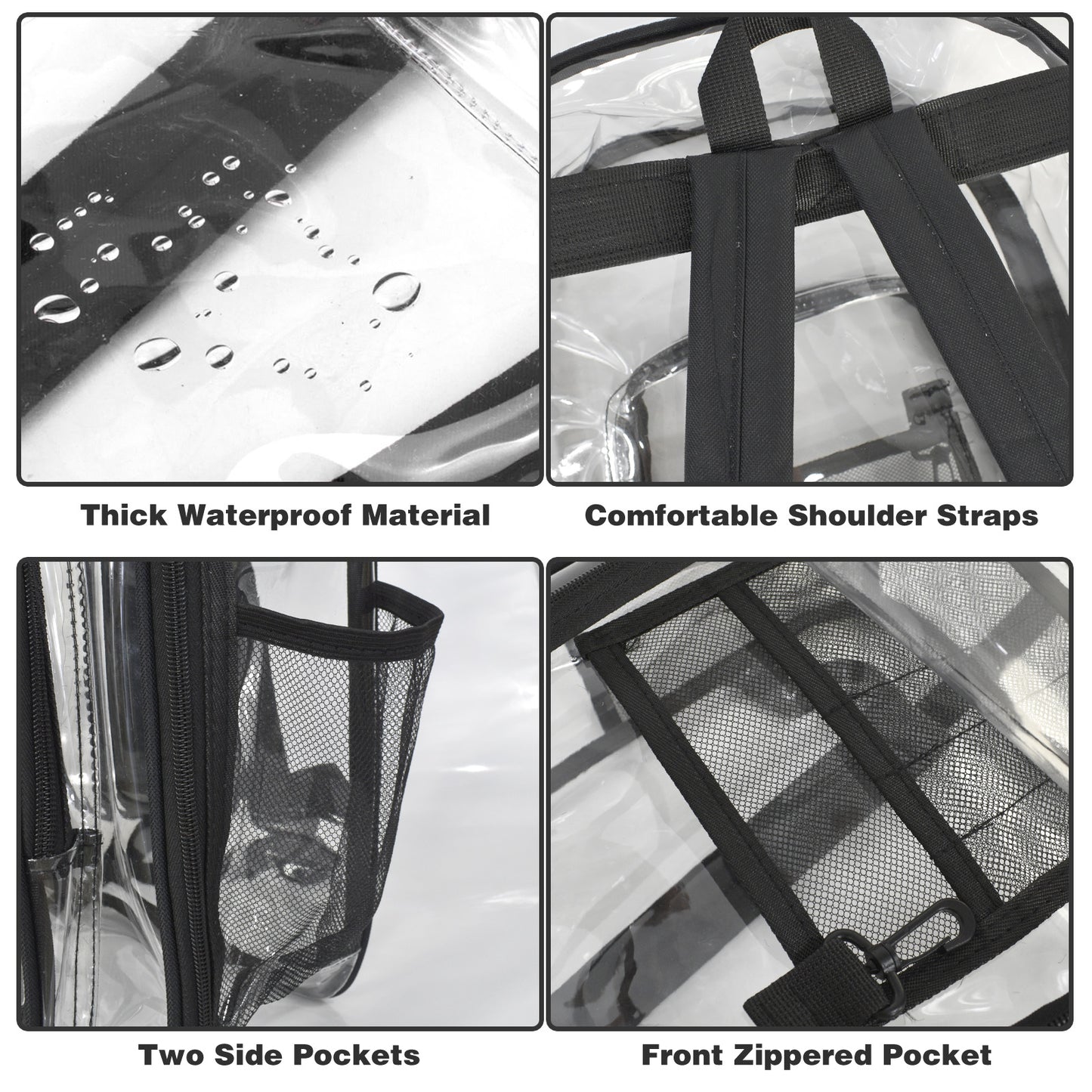 Thick Waterproof Material

Comfortable Shoulder Straps

Two Side Pockets

Front Zippered Pocket